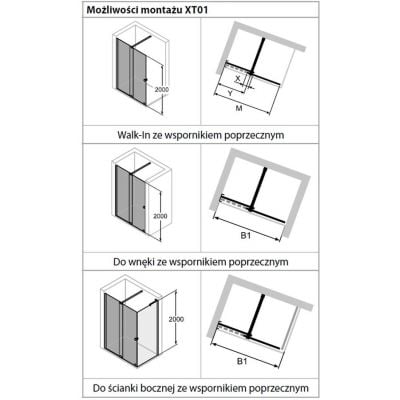 Możliwości montażu XT01

2000

X

Y

M

Walk-In ze wspornikiem poprzecznym

2000

B1

Do wnęki ze wspornikiem poprzecznym

2000

B1

Do ścianki bocznej ze wspornikiem poprzecznym