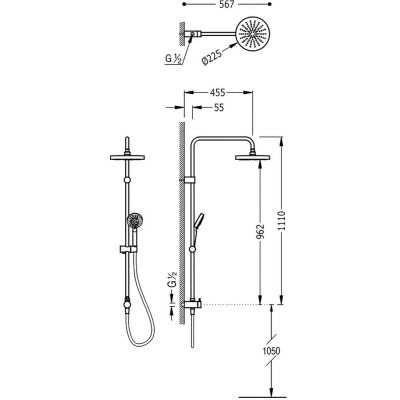 567

G ½

Ø225

455

55

962

1110

G ½

1050