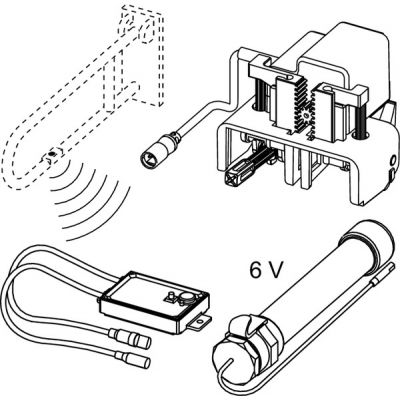 6 V